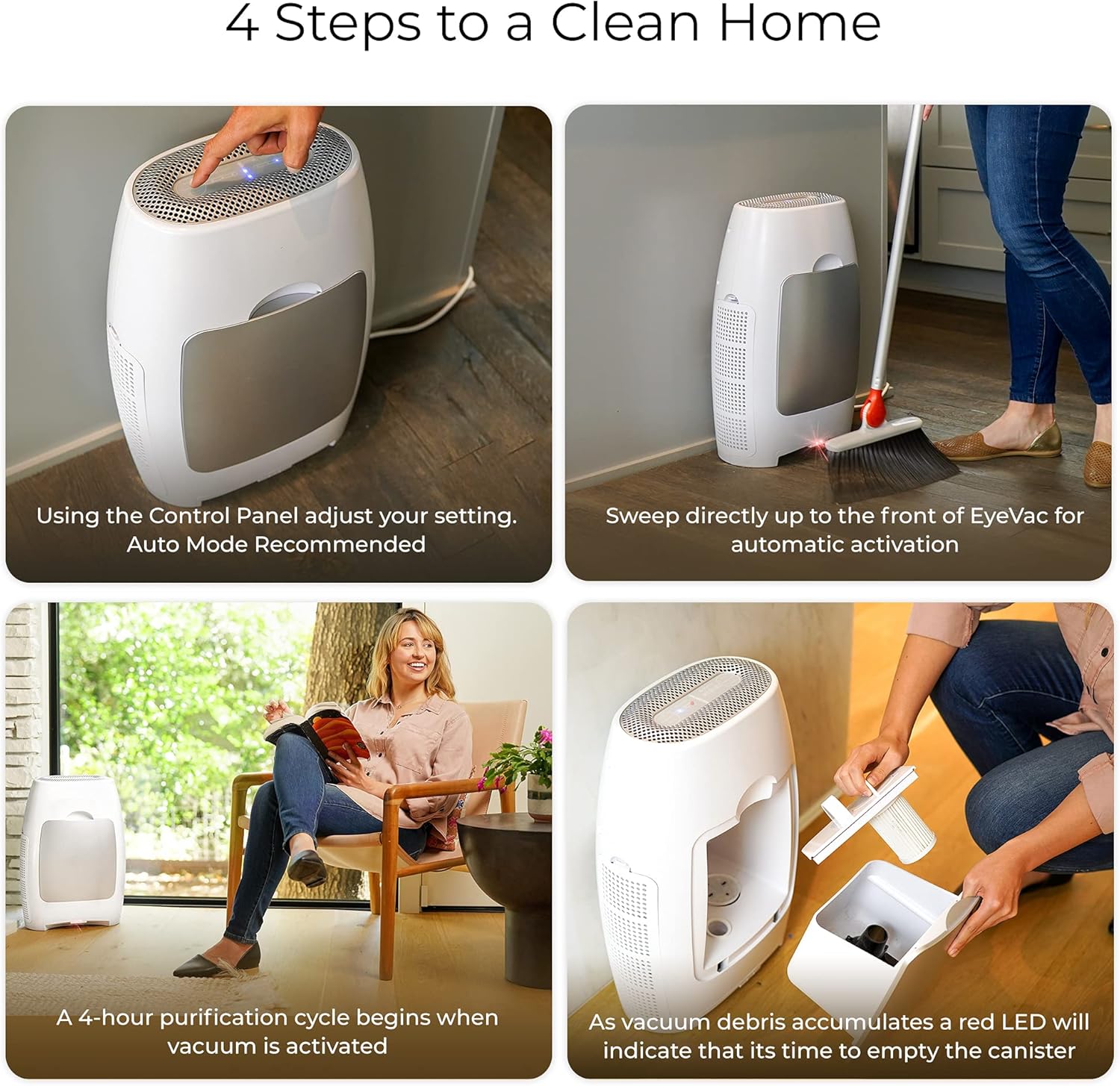 4 Steps to a Clean Home

Using the Control Panel adjust your setting. Auto Mode Recommended

Sweep directly up to the front of EyeVac for automatic activation

A 4-hour purification cycle begins when vacuum is activated

As vacuum debris accumulates a red LED will indicate that its time to empty the canister