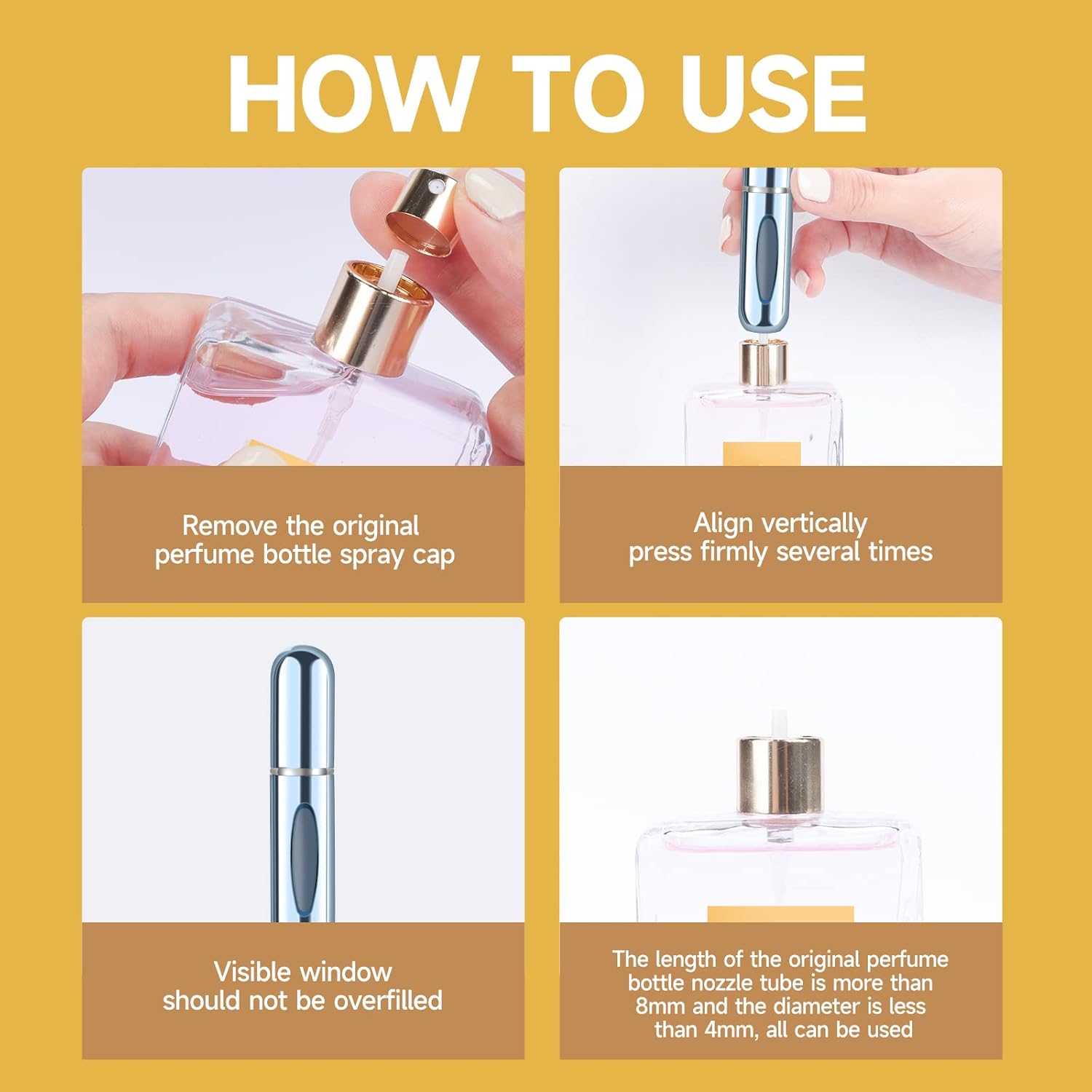 HOW TO USE

Remove the original perfume bottle spray cap

Align vertically
press firmly several times

Visible window
should not be overfilled

The length of the original perfume bottle nozzle tube is more than 8mm and the diameter is less than 4mm, all can be used