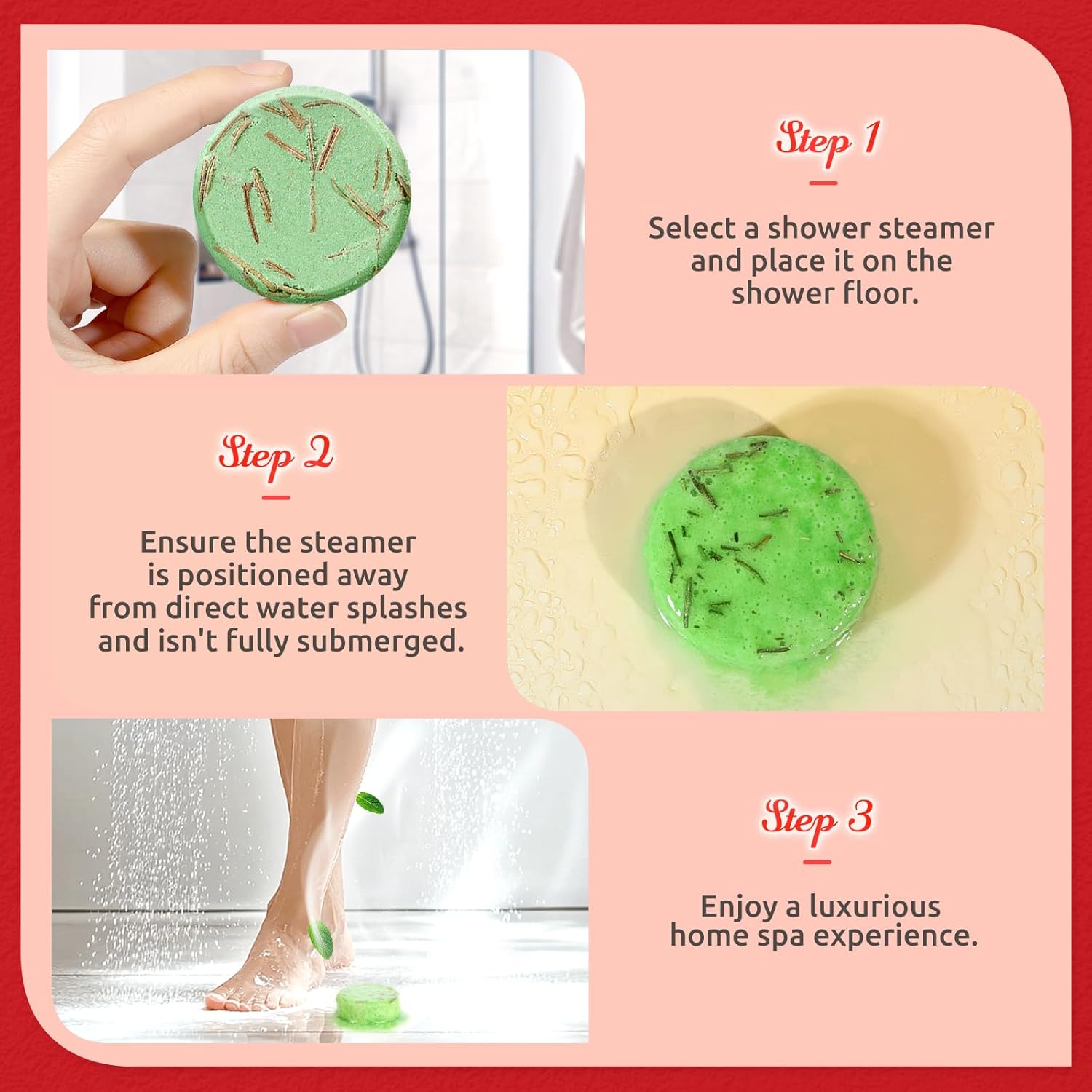 Step 1

Select a shower steamer and place it on the shower floor.

Step 2

Ensure the steamer is positioned away from direct water splashes and isn't fully submerged.

Step 3

Enjoy a luxurious home spa experience.